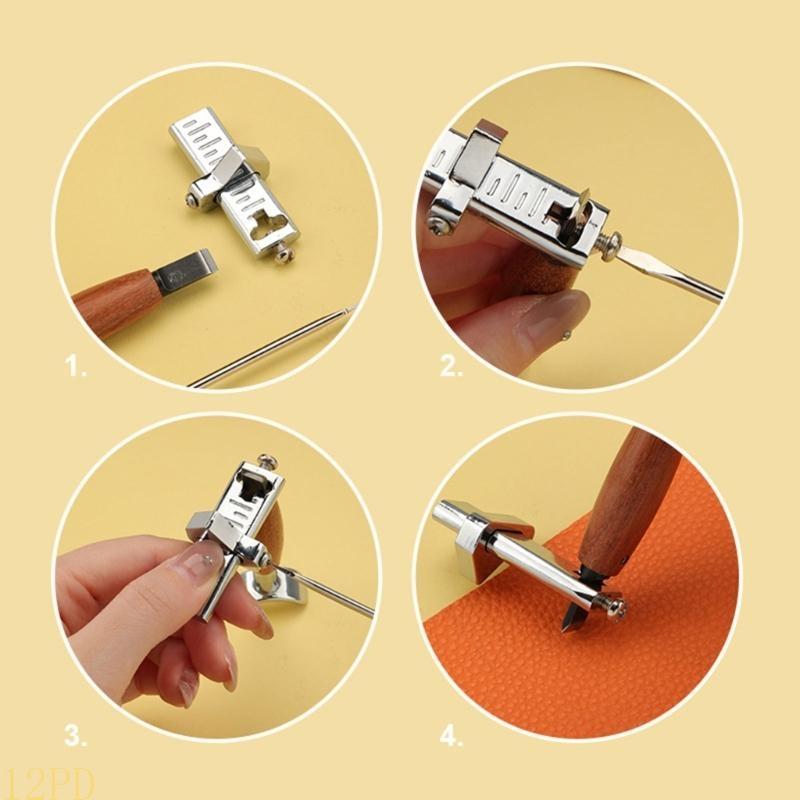 1.

2.

3.

4.

12PD